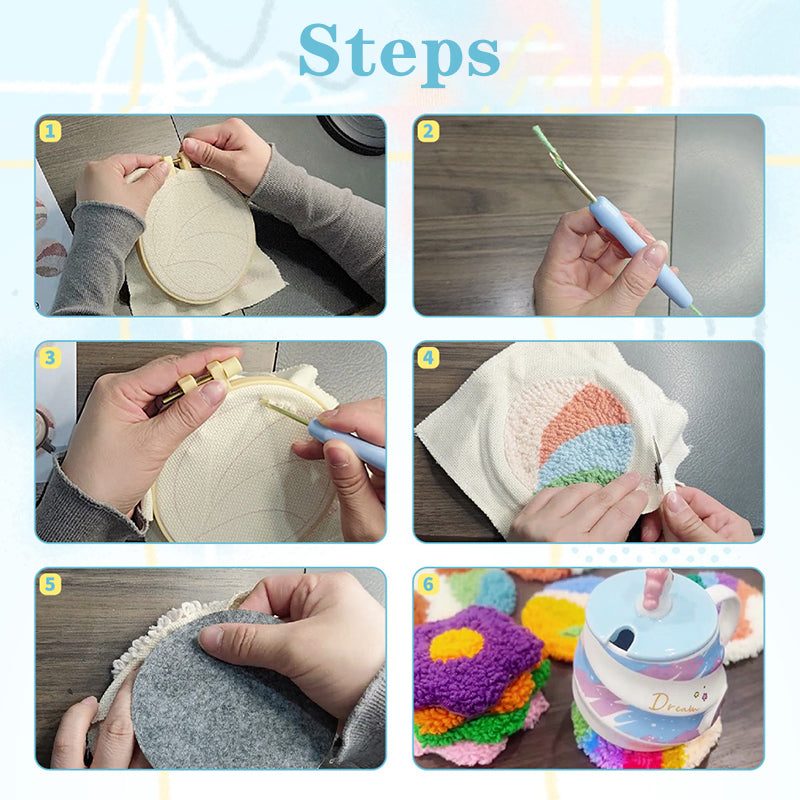 Steps

1

2

3

4

5

6

Dream